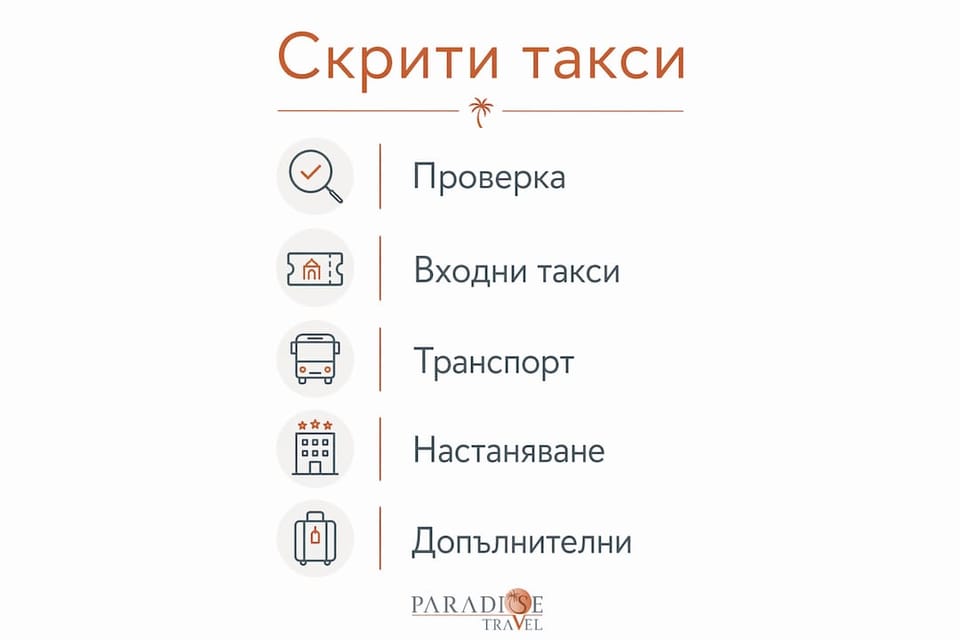 Скрити такси

Проверка

Входни такси

Транспорт

Настаняване

Допълнителни

PARADISE
TRAVEL